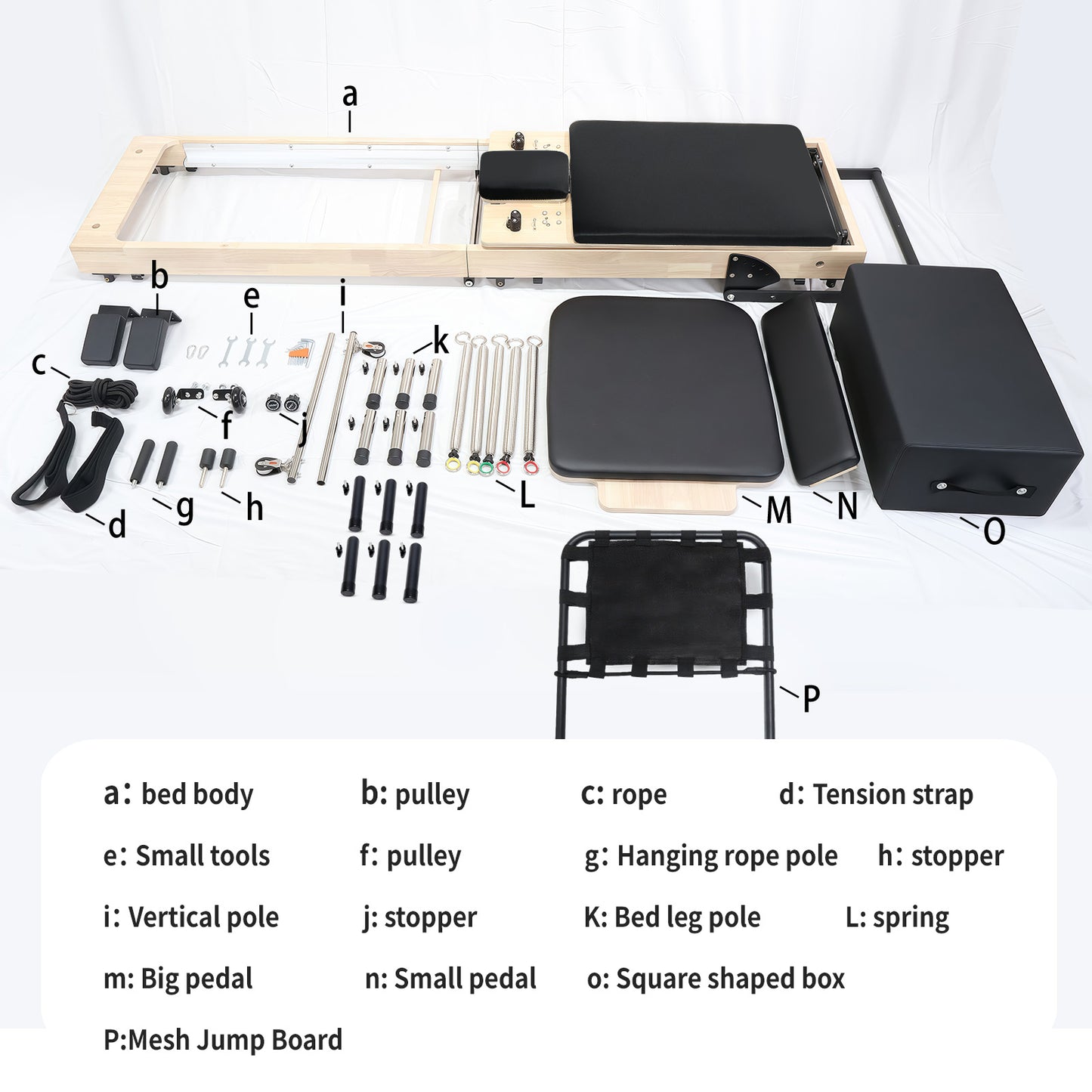 a
b
e
i
k
c
f
j
g
h
d
L
M
N
O
P

a: bed body
b: pulley
c: rope
d: Tension strap
e: Small tools
f: pulley
g: Hanging rope pole
h: stopper
i: Vertical pole
j: stopper
K: Bed leg pole
L: spring
m: Big pedal
n: Small pedal
o: Square shaped box
P:Mesh Jump Board