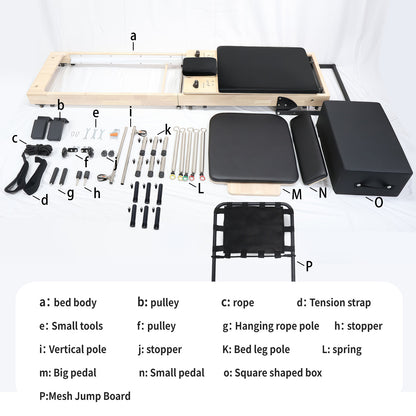 a
b
e
i
k
c
f
j
d
g
h
L
M
N
O
P

a: bed body
b: pulley
c: rope
d: Tension strap
e: Small tools
f: pulley
g: Hanging rope pole
h: stopper
i: Vertical pole
j: stopper
K: Bed leg pole
L: spring
m: Big pedal
n: Small pedal
o: Square shaped box
P:Mesh Jump Board