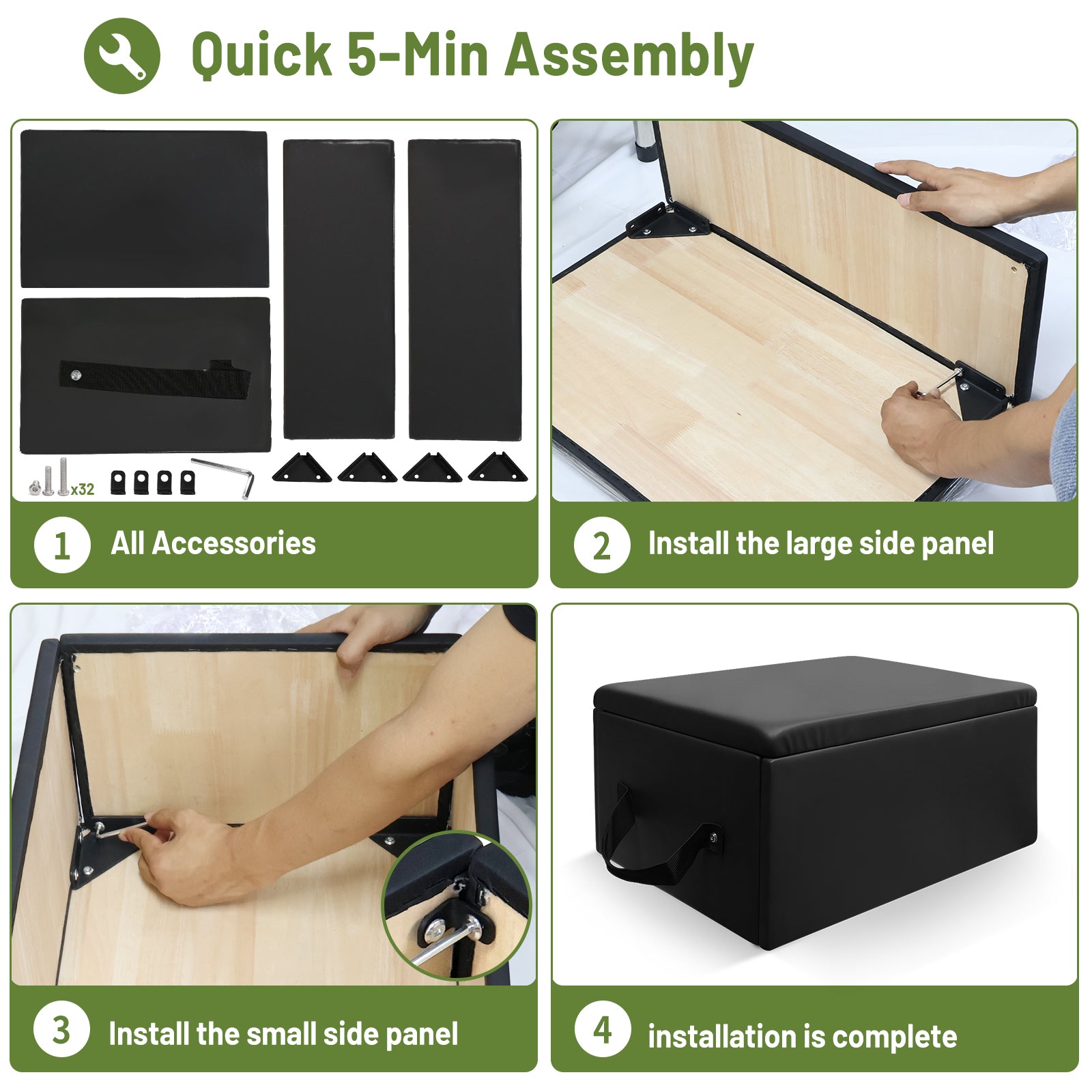 Quick 5-Min Assembly

x32

1 All Accessories

2 Install the large side panel

3 Install the small side panel

4 installation is complete